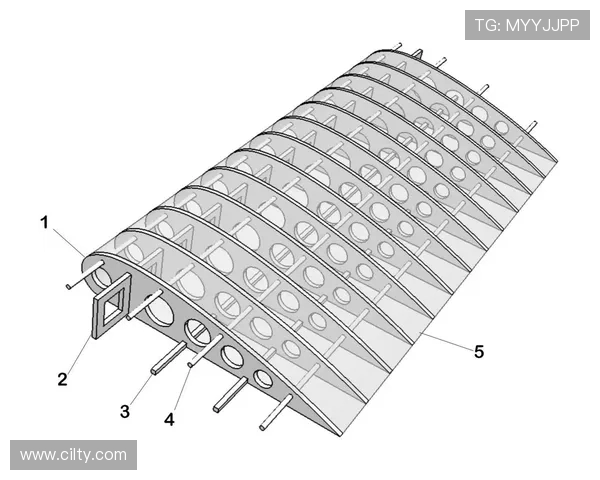 TG: MYYJJPP

1

2

3

4

5

www.cilty.com